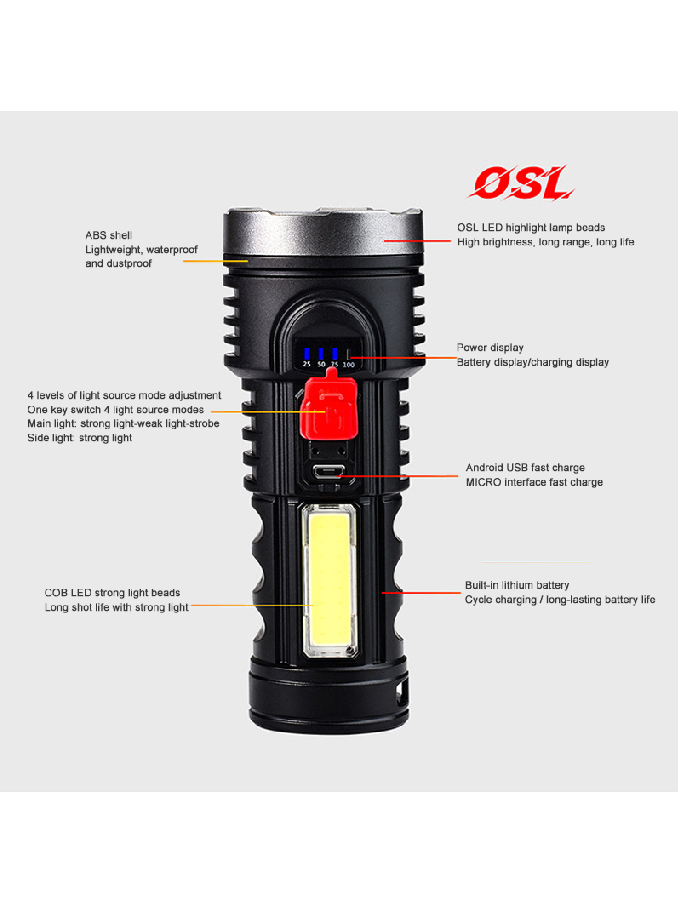 OSL

ABS shell
Lightweight, waterproof and dustproof

OSL LED highlight lamp beads
High brightness, long range, long life

25 50 75 100

Power display
Battery display/charging display

4 levels of light source mode adjustment
One key switch 4 light source modes
Main light: strong light-weak light-strobe
Side light: strong light

Android USB fast charge
MICRO interface fast charge

COB LED strong light beads
Long shot life with strong light

Built-in lithium battery
Cycle charging / long-lasting battery life